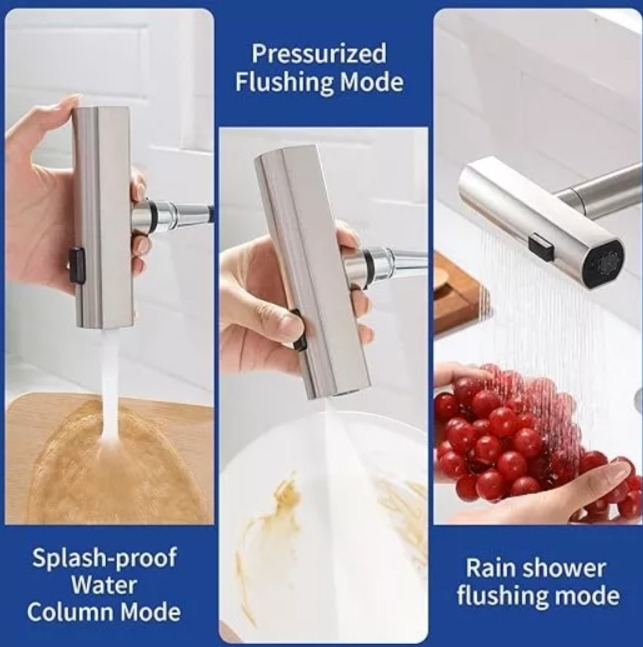 Pressurized Flushing Mode

Splash-proof Water Column Mode

Rain shower flushing mode